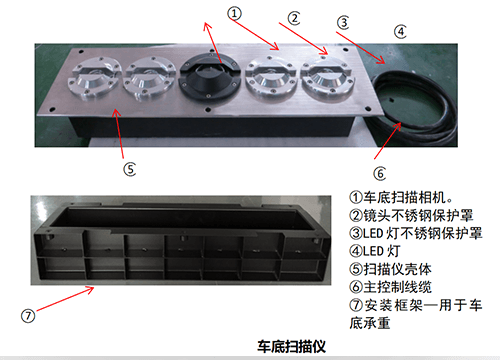 ①
②
③
④
⑤
⑥
⑦

①车底扫描相机。
②镜头不锈钢保护罩
③LED 灯不锈钢保护罩
④LED 灯
⑤扫描仪壳体
⑥主控制线缆
⑦安装框架—用于车底承重

车底扫描仪